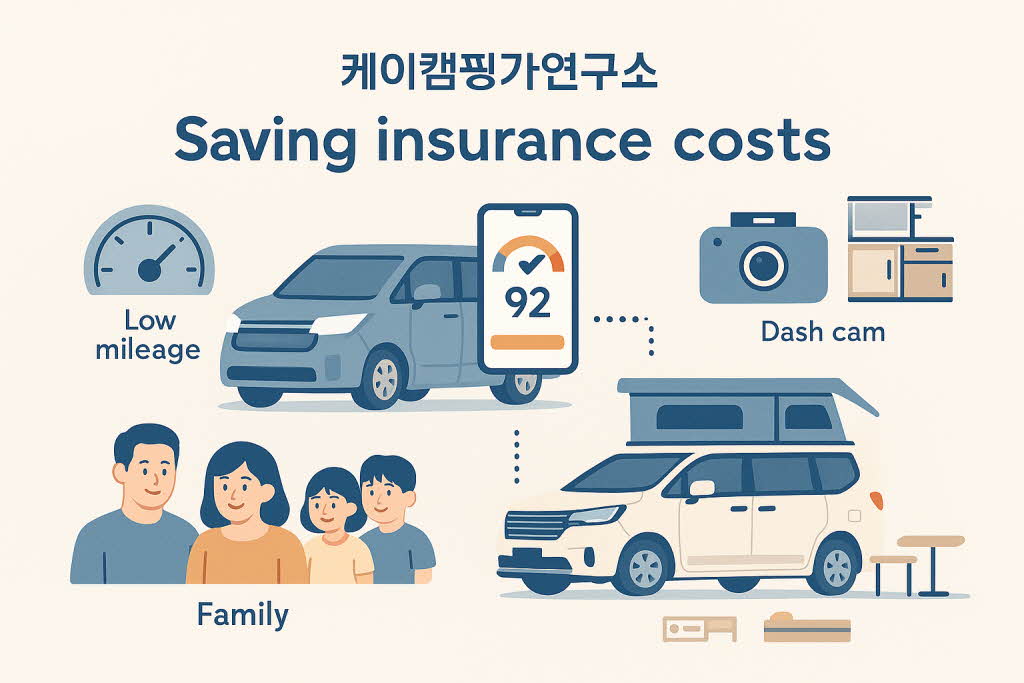 케이캠핑가연구소

Saving insurance costs

Low mileage

92

Dash cam

Family